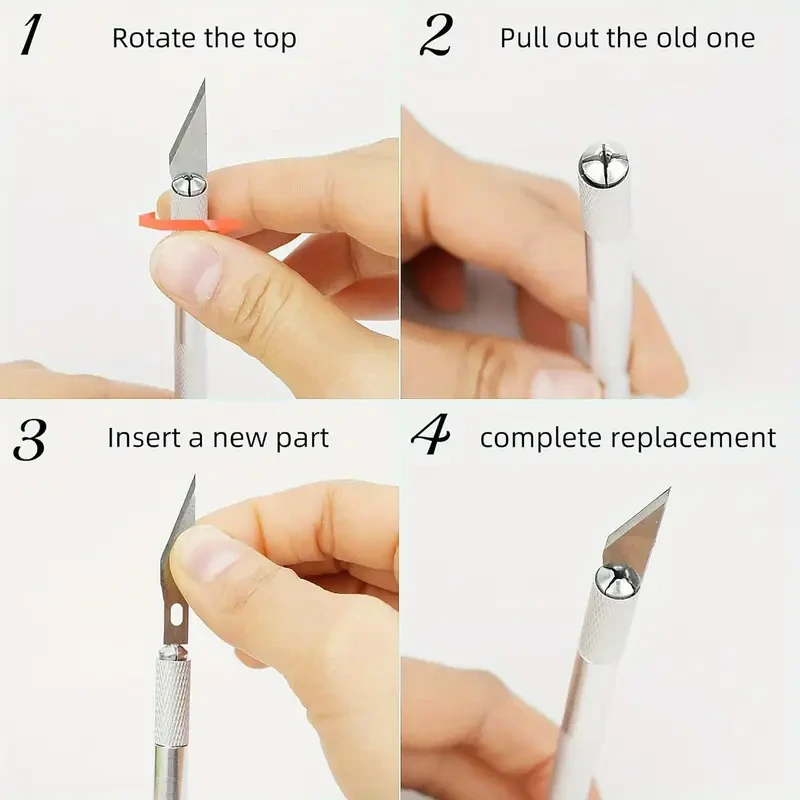 1 Rotate the top

2 Pull out the old one

3 Insert a new part

4 complete replacement